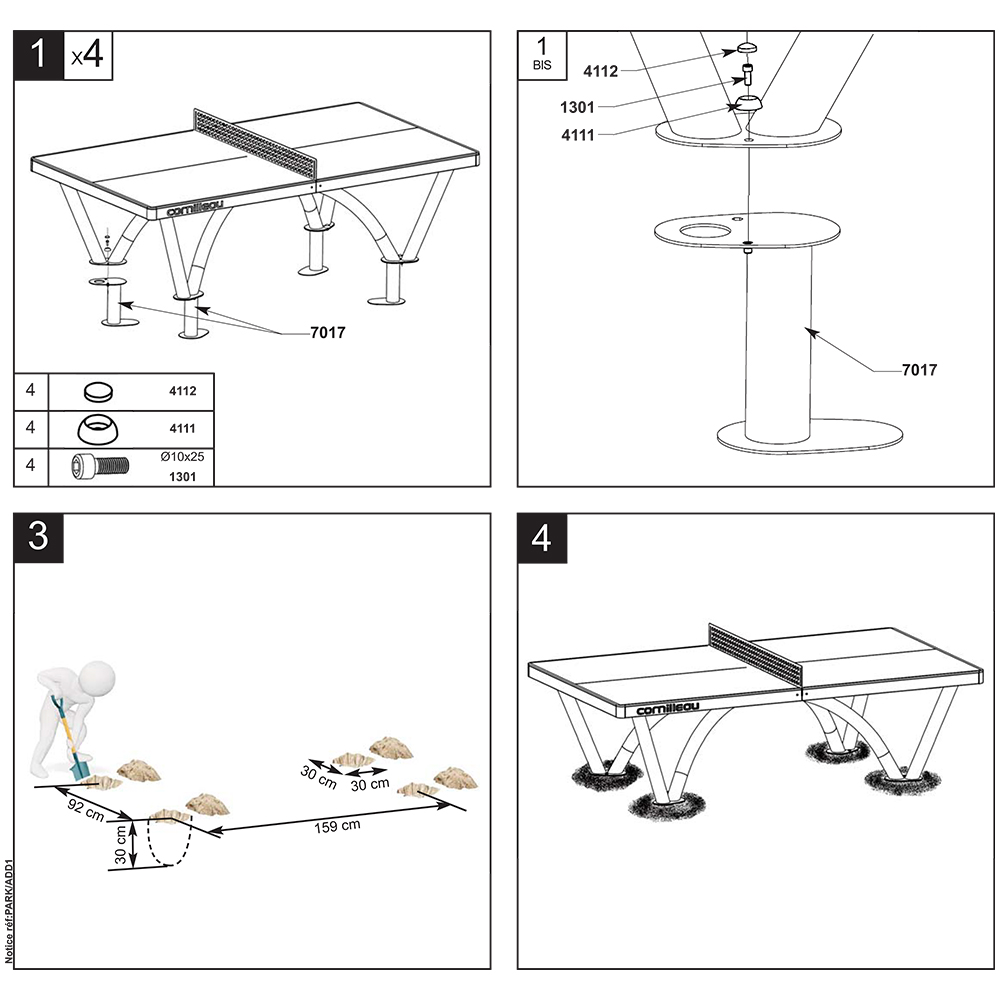 1 x4

cornilleau

7017

| 4 | | 4112 |
|---|---|---|
| 4 | | 4111 |
| 4 | | Ø10x25 1301 |

1 BIS

4112

1301

4111

7017

3

92 cm

30 cm

159 cm

30 cm

30 cm

Notice réf:PARK/ADD1

4

cornilleau